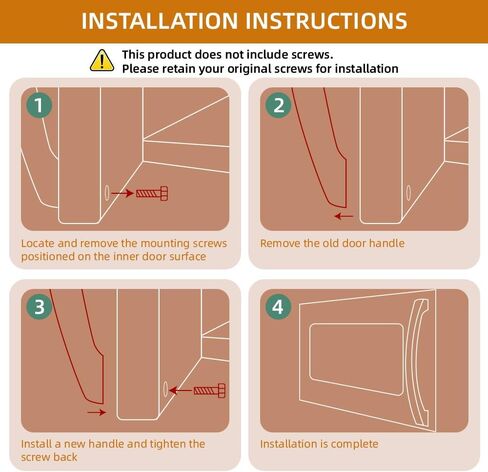 INSTALLATION INSTRUCTIONS

This product does not include screws.
Please retain your original screws for installation

1

Locate and remove the mounting screws positioned on the inner door surface

2

Remove the old door handle

3

Install a new handle and tighten the screw back

4

Installation is complete