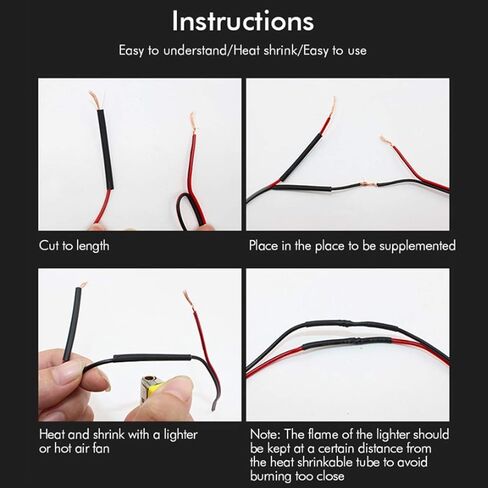 Instructions

Easy to understand/Heat shrink/Easy to use

Cut to length

Place in the place to be supplemented

Heat and shrink with a lighter or hot air fan

Note: The flame of the lighter should be kept at a certain distance from the heat shrinkable tube to avoid burning too close