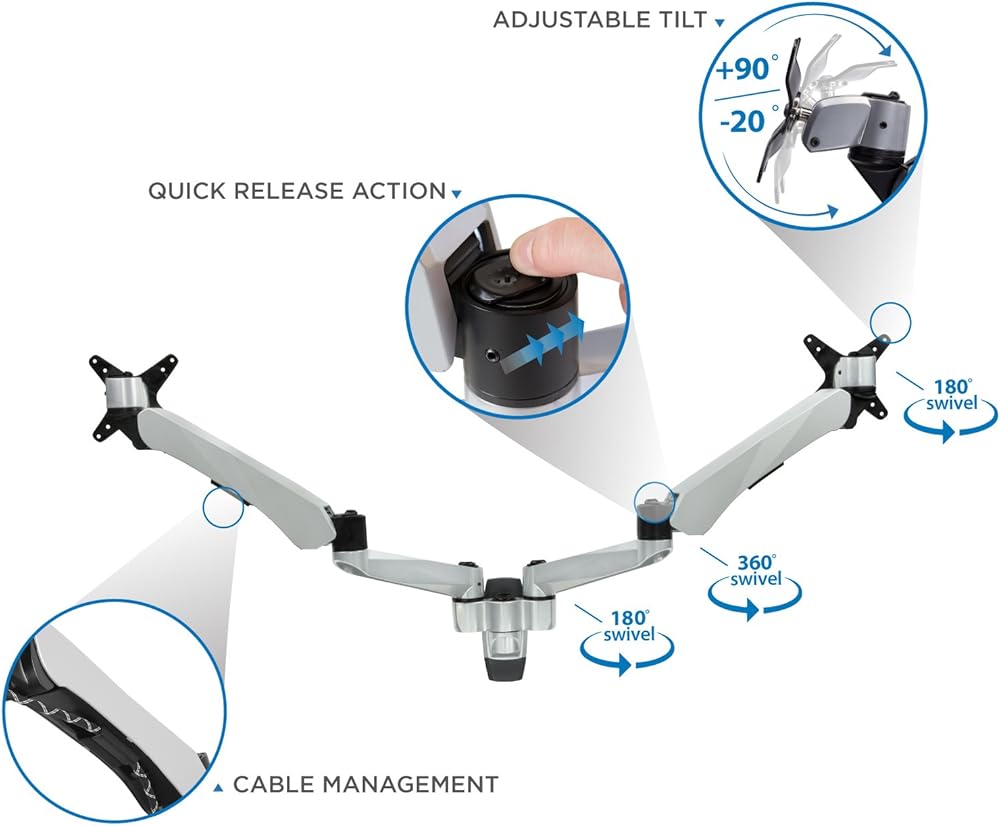 ADJUSTABLE TILT

+90°
-20°

QUICK RELEASE ACTION

180° swivel

360° swivel

180° swivel

CABLE MANAGEMENT