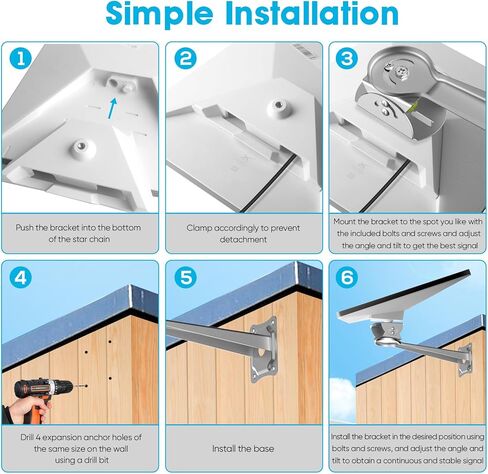 Simple Installation

1

Push the bracket into the bottom of the star chain

2

Clamp accordingly to prevent detachment

3

Mount the bracket to the spot you like with the included bolts and screws and adjust the angle and tilt to get the best signal

4

Drill 4 expansion anchor holes of the same size on the wall using a drill bit

5

Install the base

6

Install the bracket in the desired position using bolts and screws, and adjust the angle and tilt to obtain a continuous and stable signal