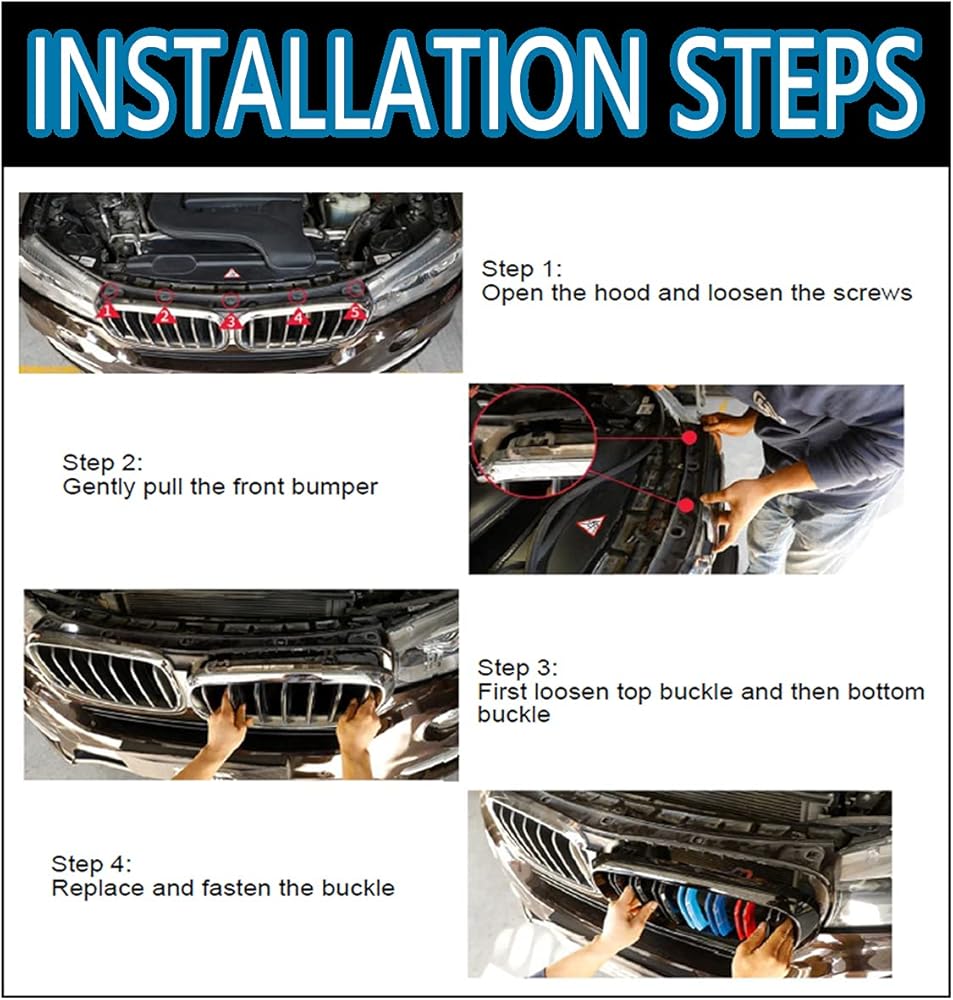 INSTALLATION STEPS

1 2 3 4 5

Step 1:
Open the hood and loosen the screws

Step 2:
Gently pull the front bumper

Step 3:
First loosen top buckle and then bottom buckle

Step 4:
Replace and fasten the buckle