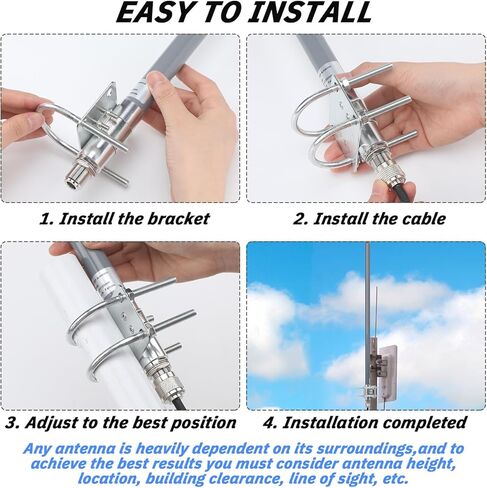 EASY TO INSTALL

1. Install the bracket

2. Install the cable

3. Adjust to the best position

4. Installation completed

Any antenna is heavily dependent on its surroundings,and to achieve the best results you must consider antenna height, location, building clearance, line of sight, etc.