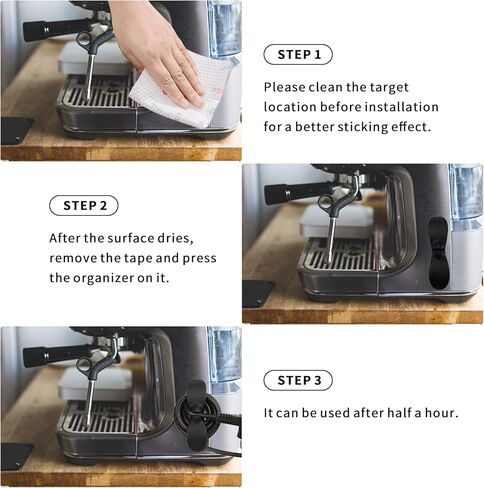 STEP 1

Please clean the target location before installation for a better sticking effect.

STEP 2

After the surface dries, remove the tape and press the organizer on it.

STEP 3

It can be used after half a hour.