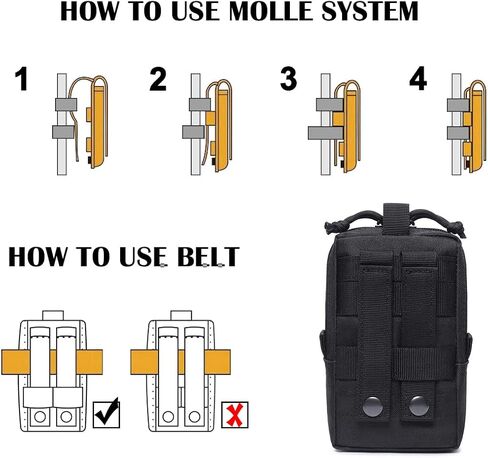 HOW TO USE MOLLE SYSTEM

1

2

3

4

HOW TO USE BELT