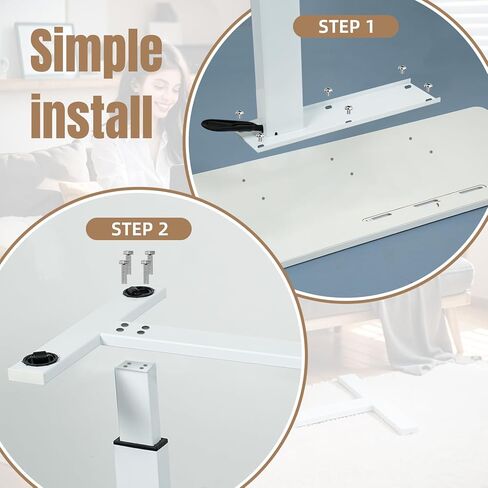 Simple install

STEP 1

STEP 2