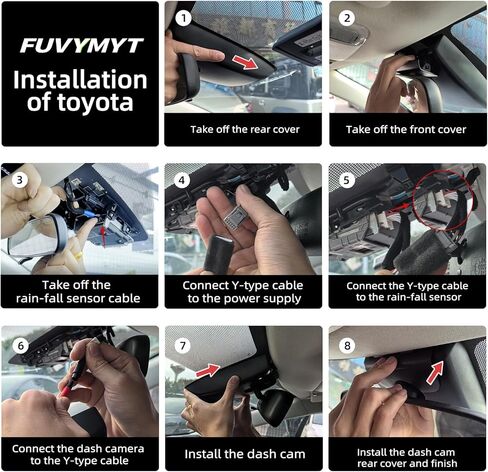 FUVYMYT
Installation of toyota

1
Take off the rear cover

2
Take off the front cover

3
Take off the rain-fall sensor cable

4
Connect Y-type cable to the power supply

5
Connect the Y-type cable to the rain-fall sensor

6
Connect the dash camera to the Y-type cable

7
Install the dash cam

8
Install the dash cam rear cover and finish