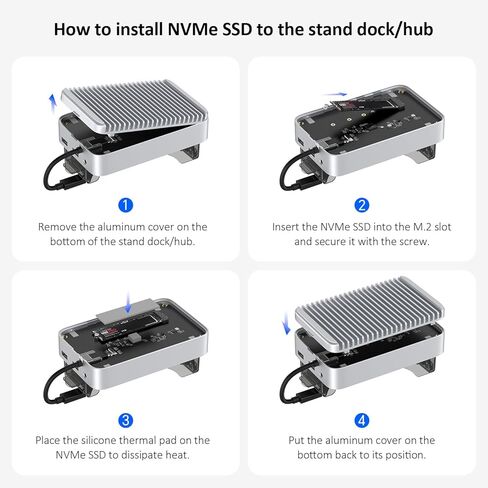 How to install NVMe SSD to the stand dock/hub

1
Remove the aluminum cover on the bottom of the stand dock/hub.

2
Insert the NVMe SSD into the M.2 slot and secure it with the screw.

3
Place the silicone thermal pad on the NVMe SSD to dissipate heat.

4
Put the aluminum cover on the bottom back to its position.