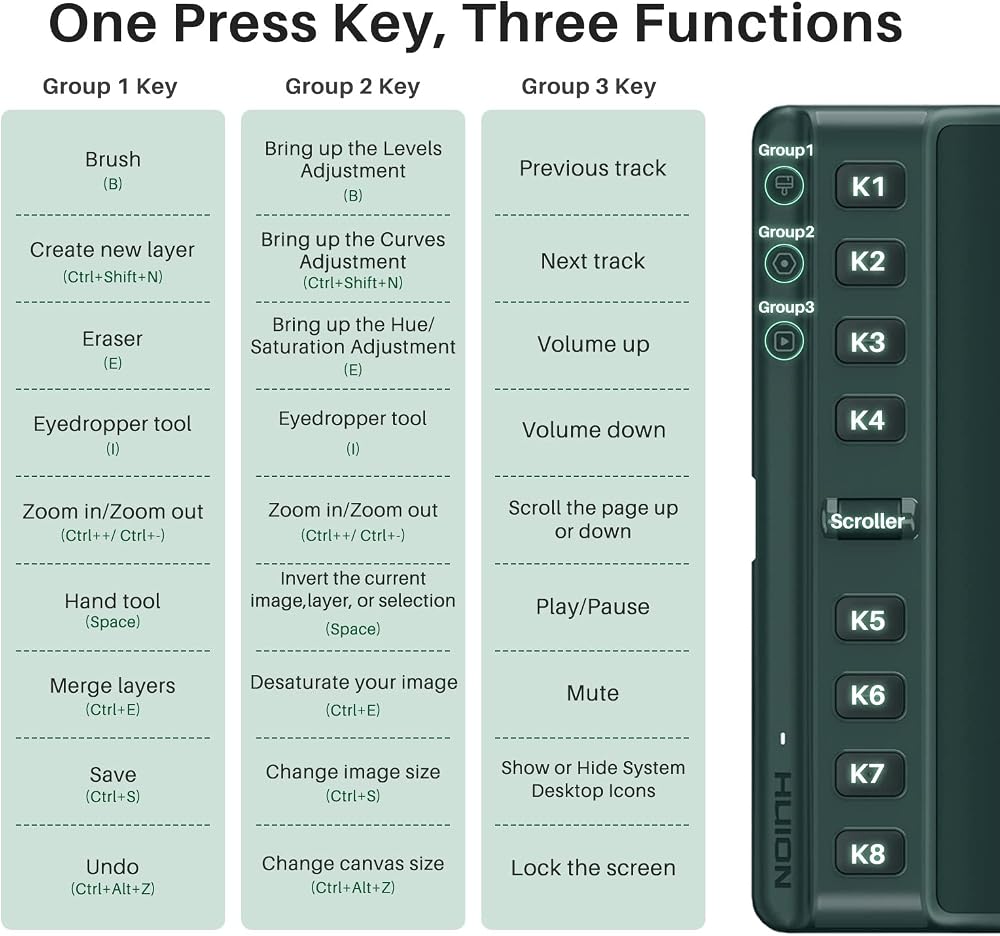 One Press Key, Three Functions

Group 1 Key

Brush
(B)

Create new layer
(Ctrl+Shift+N)

Eraser
(E)

Eyedropper tool
(I)

Zoom in/Zoom out
(Ctrl++/ Ctrl+-)

Hand tool
(Space)

Merge layers
(Ctrl+E)

Save
(Ctrl+S)

Undo
(Ctrl+Alt+Z)

Group 2 Key

Bring up the Levels Adjustment
(B)

Bring up the Curves Adjustment
(Ctrl+Shift+N)

Bring up the Hue/ Saturation Adjustment
(E)

Eyedropper tool
(I)

Zoom in/Zoom out
(Ctrl++/ Ctrl+-)

Invert the current image,layer, or selection
(Space)

Desaturate your image
(Ctrl+E)

Change image size
(Ctrl+S)

Change canvas size
(Ctrl+Alt+Z)

Group 3 Key

Previous track

Next track

Volume up

Volume down

Scroll the page up or down

Play/Pause

Mute

Show or Hide System Desktop Icons

Lock the screen

Group1
Group2
Group3
K1
K2
K3
K4
Scroller
K5
K6
K7
K8
HUION