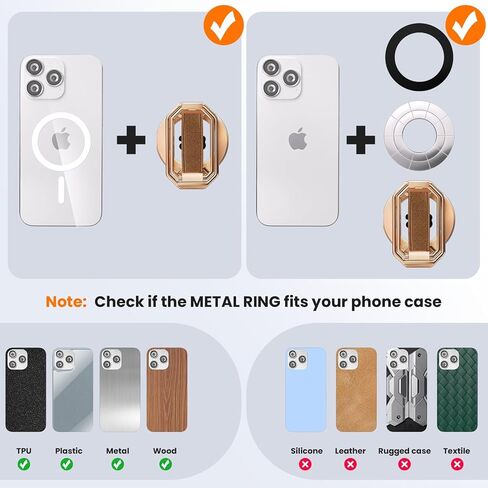 Note: Check if the METAL RING fits your phone case

TPU
Plastic
Metal
Wood

Silicone
Leather
Rugged case
Textile