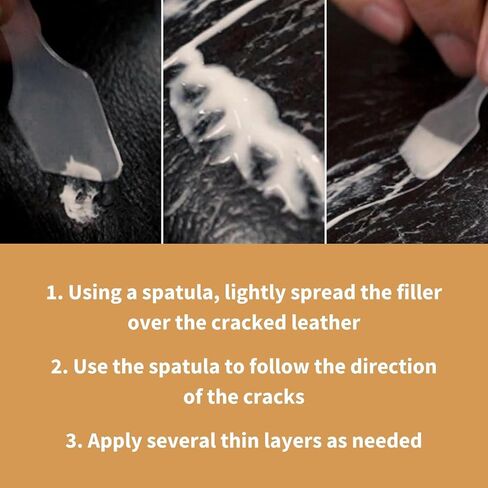 1. Using a spatula, lightly spread the filler over the cracked leather

2. Use the spatula to follow the direction of the cracks

3. Apply several thin layers as needed