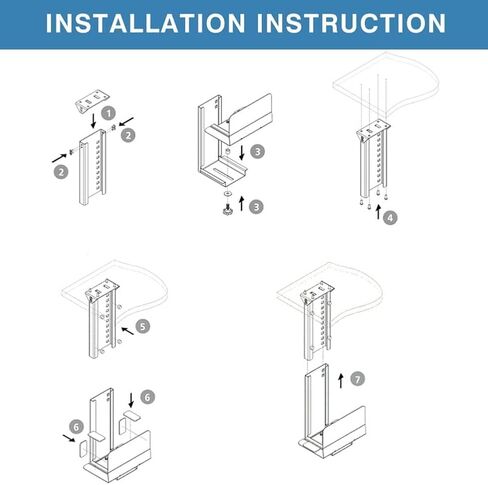 INSTALLATION INSTRUCTION

1
2
2

3
3

4

5

6
6

7