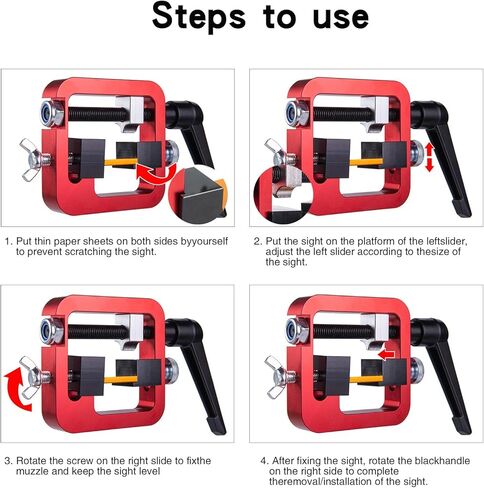 Steps to use

1. Put thin paper sheets on both sides byyourself to prevent scratching the sight.

2. Put the sight on the platform of the leftslider, adjust the left slider according to thesize of the sight.

3. Rotate the screw on the right slide to fixthe muzzle and keep the sight level

4. After fixing the sight, rotate the blackhandle on the right side to complete theremoval/installation of the sight.