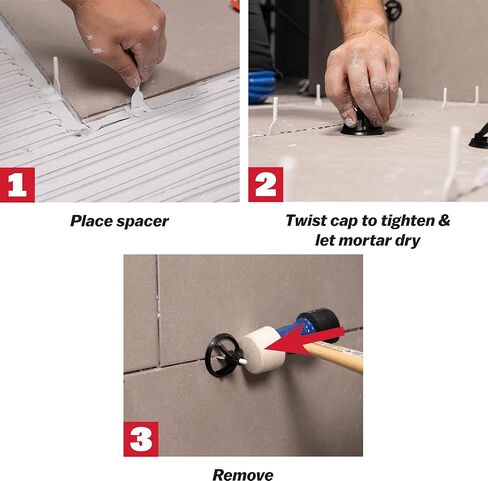 1

Place spacer

2

Twist cap to tighten & let mortar dry

3

Remove