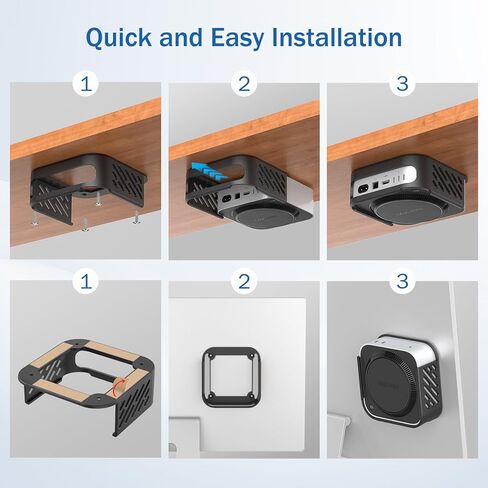 Quick and Easy Installation

1

2

3

1

2

3