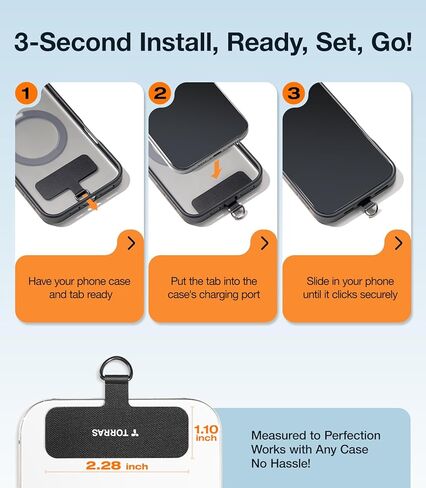 3-Second Install, Ready, Set, Go!

1

Have your phone case and tab ready

2

Put the tab into the case's charging port

3

Slide in your phone until it clicks securely

TORRAS

1.10 inch

2.28 inch

Measured to Perfection
Works with Any Case
No Hassle!