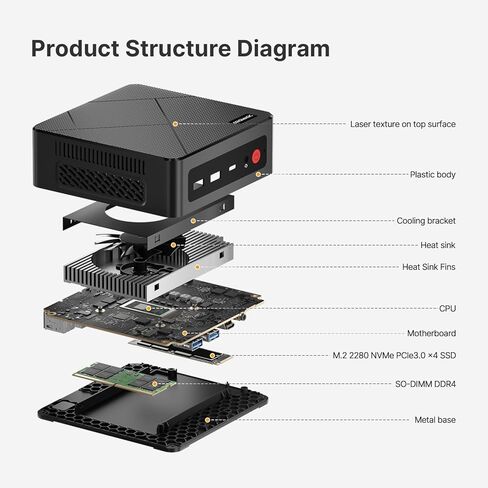 Product Structure Diagram

Laser texture on top surface

Plastic body

Cooling bracket

Heat sink

Heat Sink Fins

CPU

Motherboard

M.2 2280 NVMe PCIe3.0 ×4 SSD

SO-DIMM DDR4

Metal base