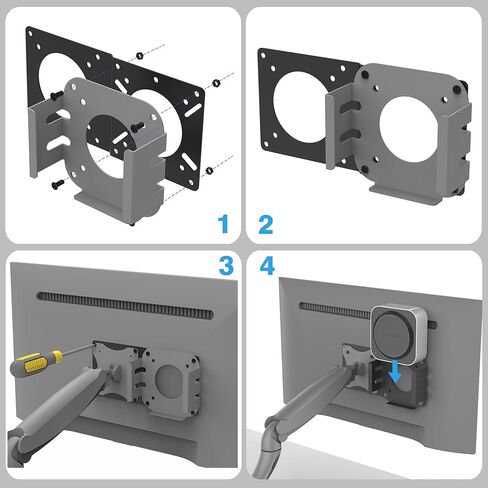 1
2
3
4