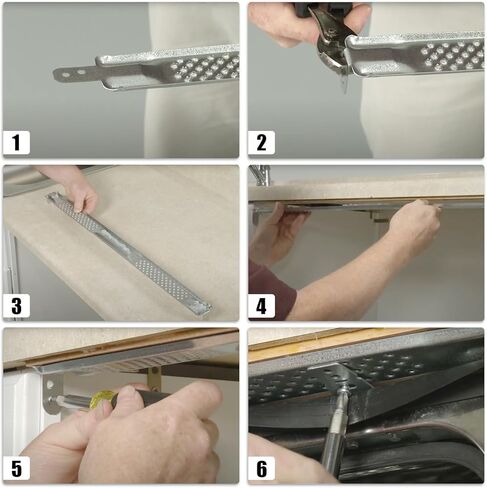 1

2

3

4

5

6