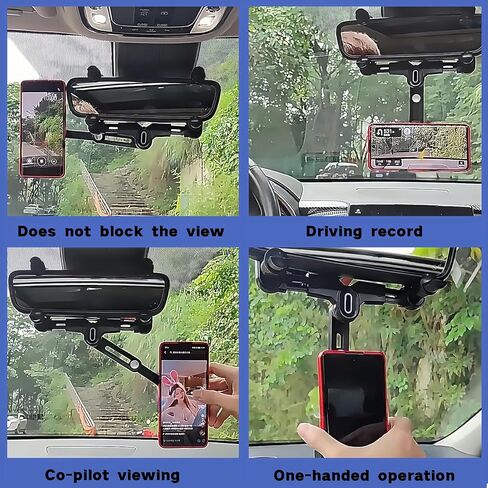 Does not block the view

Driving record

Co-pilot viewing

One-handed operation