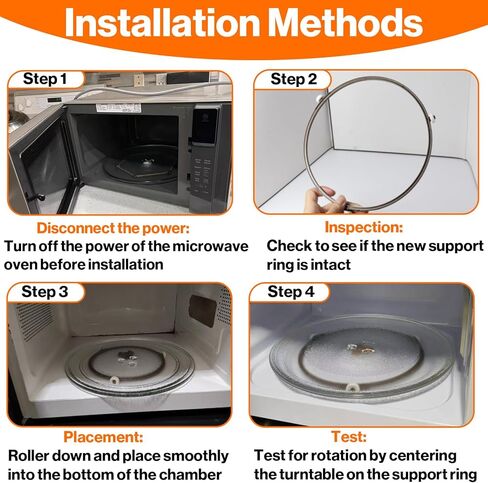 Installation Methods

Step 1

Disconnect the power:
Turn off the power of the microwave oven before installation

Step 2

Inspection:
Check to see if the new support ring is intact

Step 3

Placement:
Roller down and place smoothly into the bottom of the chamber

Step 4

Test:
Test for rotation by centering the turntable on the support ring