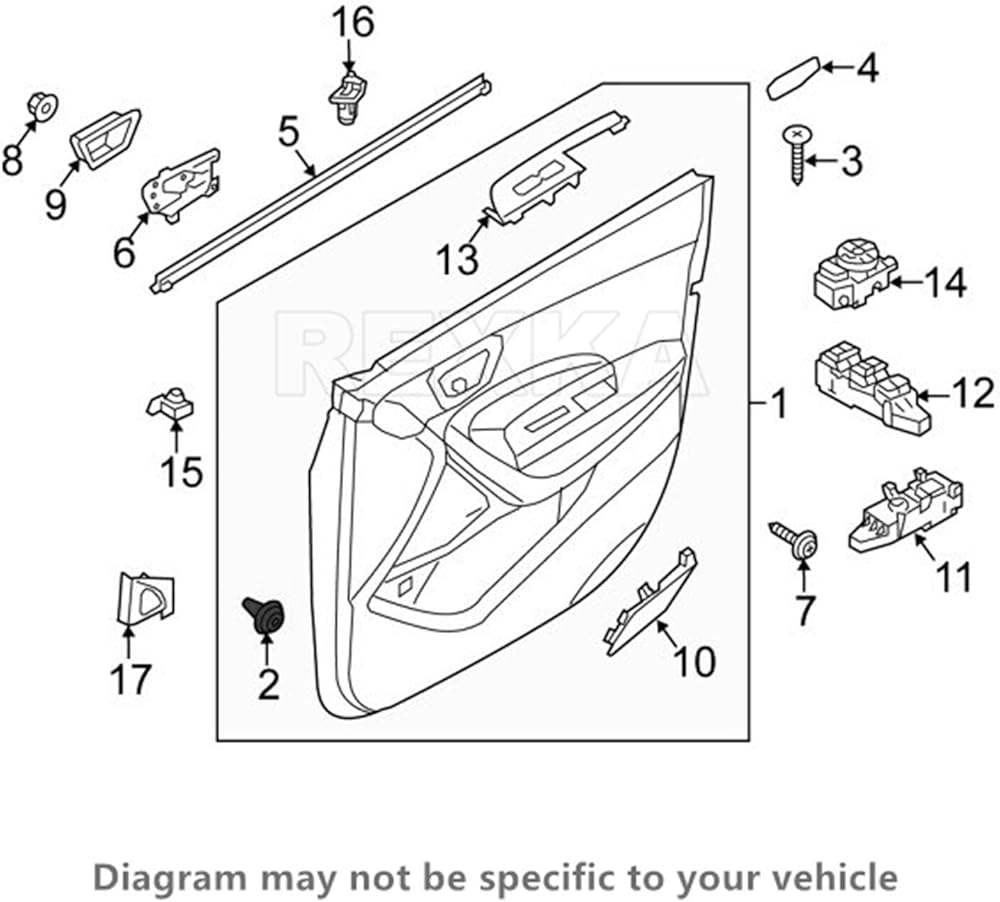 16
4
8
5
3
9
6
13
14
REXKA
1
12
15
11
7
17
2
10
Diagram may not be specific to your vehicle