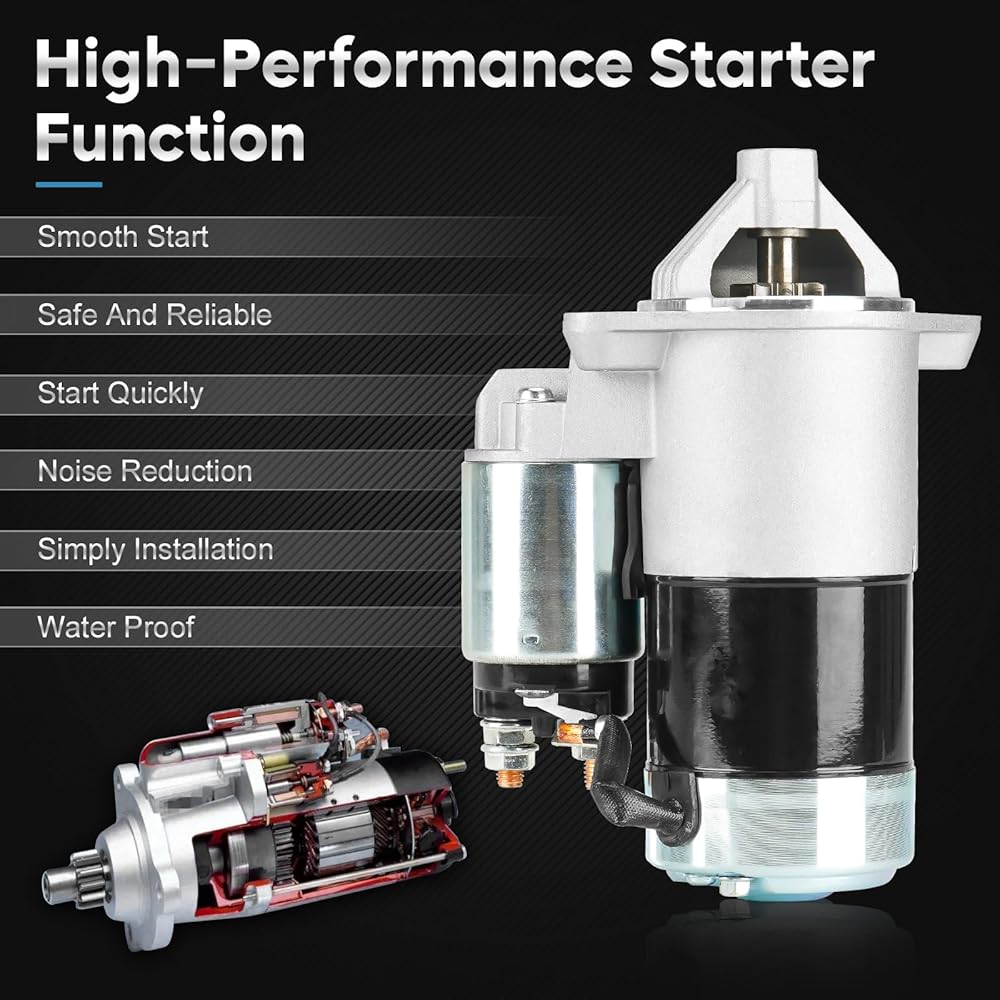 High-Performance Starter Function

Smooth Start

Safe And Reliable

Start Quickly

Noise Reduction

Simply Installation

Water Proof