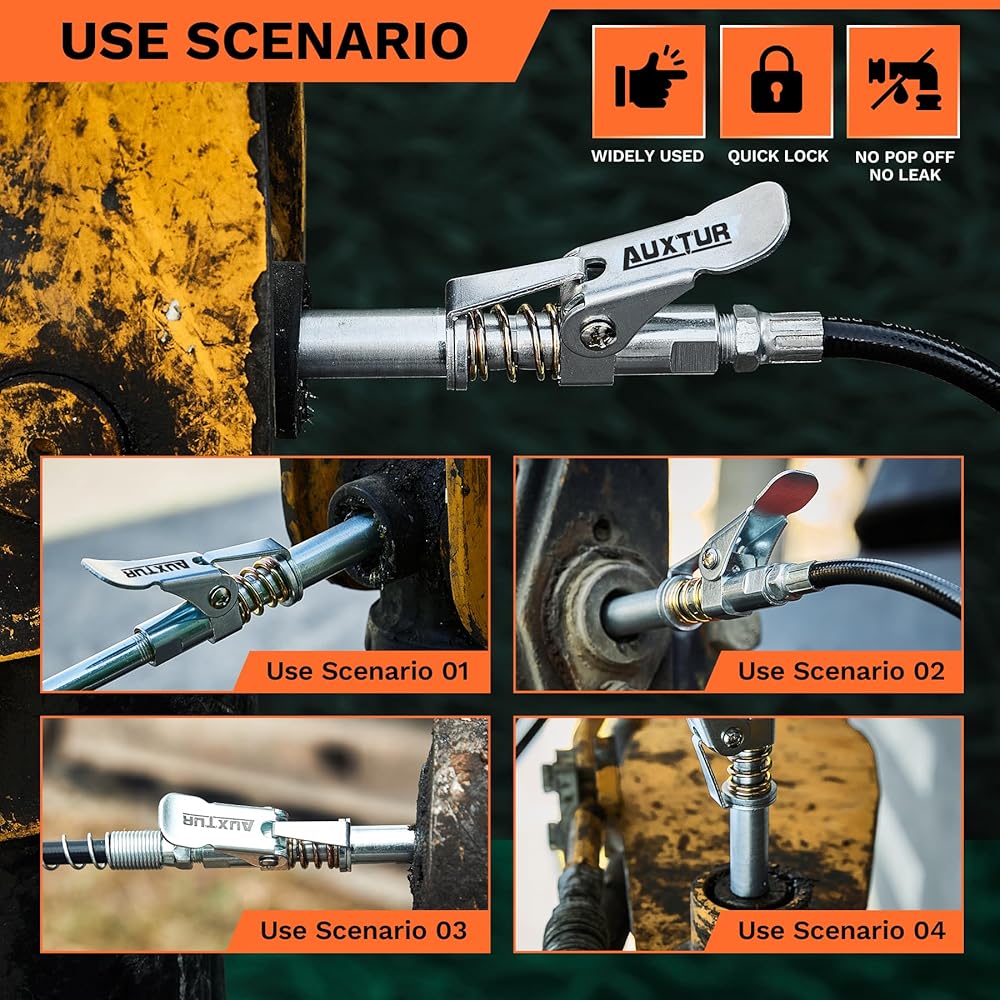 USE SCENARIO

WIDELY USED

QUICK LOCK

NO POP OFF
NO LEAK

AUXTUR

AUXTUR

Use Scenario 01

Use Scenario 02

AUXTUR

Use Scenario 03

Use Scenario 04