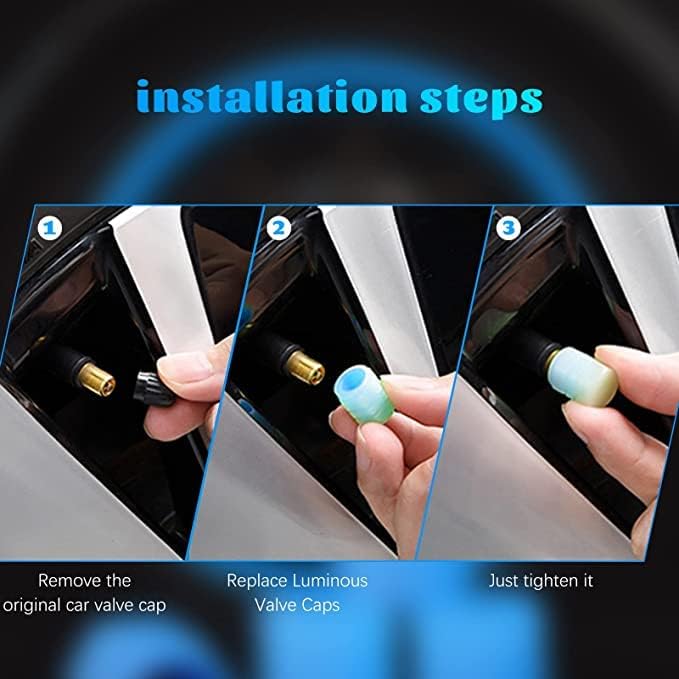 installation steps

1

2

3

Remove the original car valve cap

Replace Luminous Valve Caps

Just tighten it