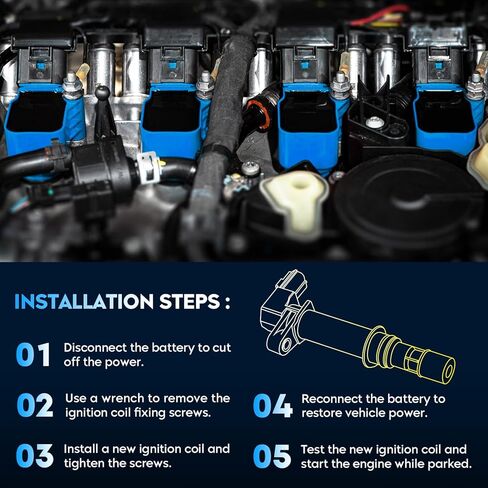 INSTALLATION STEPS :

01 Disconnect the battery to cut off the power.

02 Use a wrench to remove the ignition coil fixing screws.

03 Install a new ignition coil and tighten the screws.

04 Reconnect the battery to restore vehicle power.

05 Test the new ignition coil and start the engine while parked.