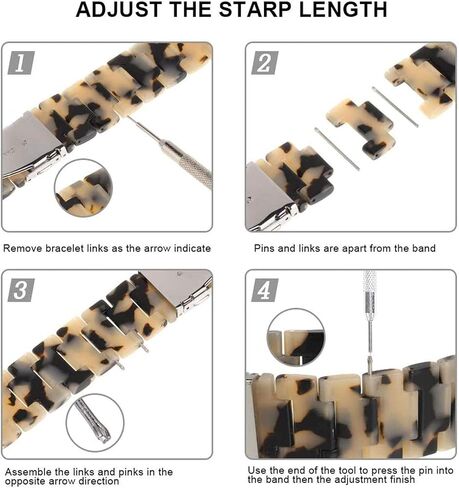 ADJUST THE STARP LENGTH

1

Remove bracelet links as the arrow indicate

2

Pins and links are apart from the band

3

Assemble the links and pinks in the opposite arrow direction

4

Use the end of the tool to press the pin into the band then the adjustment finish