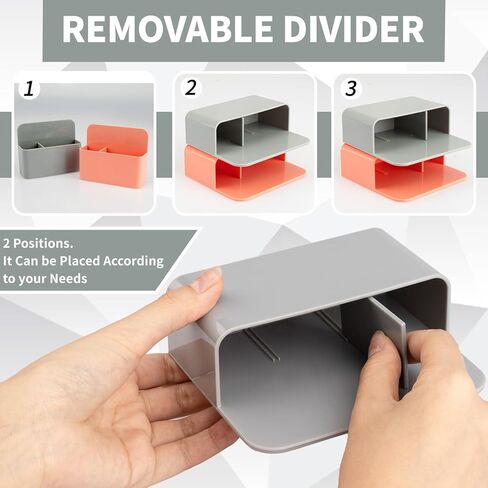 REMOVABLE DIVIDER

1

2

3

2 Positions.
It Can be Placed According to your Needs