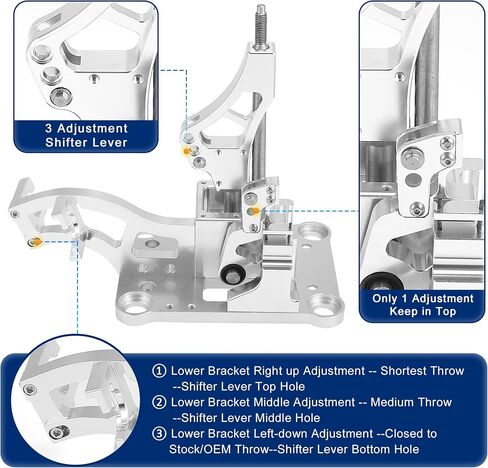 3 Adjustment Shifter Lever

Only 1 Adjustment Keep in Top

① Lower Bracket Right up Adjustment -- Shortest Throw --Shifter Lever Top Hole

② Lower Bracket Middle Adjustment -- Medium Throw --Shifter Lever Middle Hole

③ Lower Bracket Left-down Adjustment --Closed to Stock/OEM Throw--Shifter Lever Bottom Hole