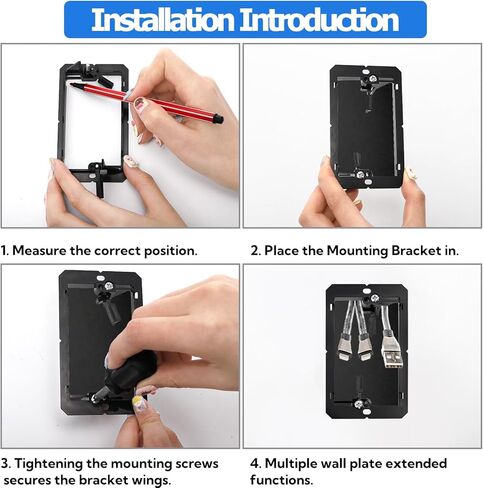 Installation Introduction

1. Measure the correct position.

2. Place the Mounting Bracket in.

3. Tightening the mounting screws secures the bracket wings.

4. Multiple wall plate extended functions.