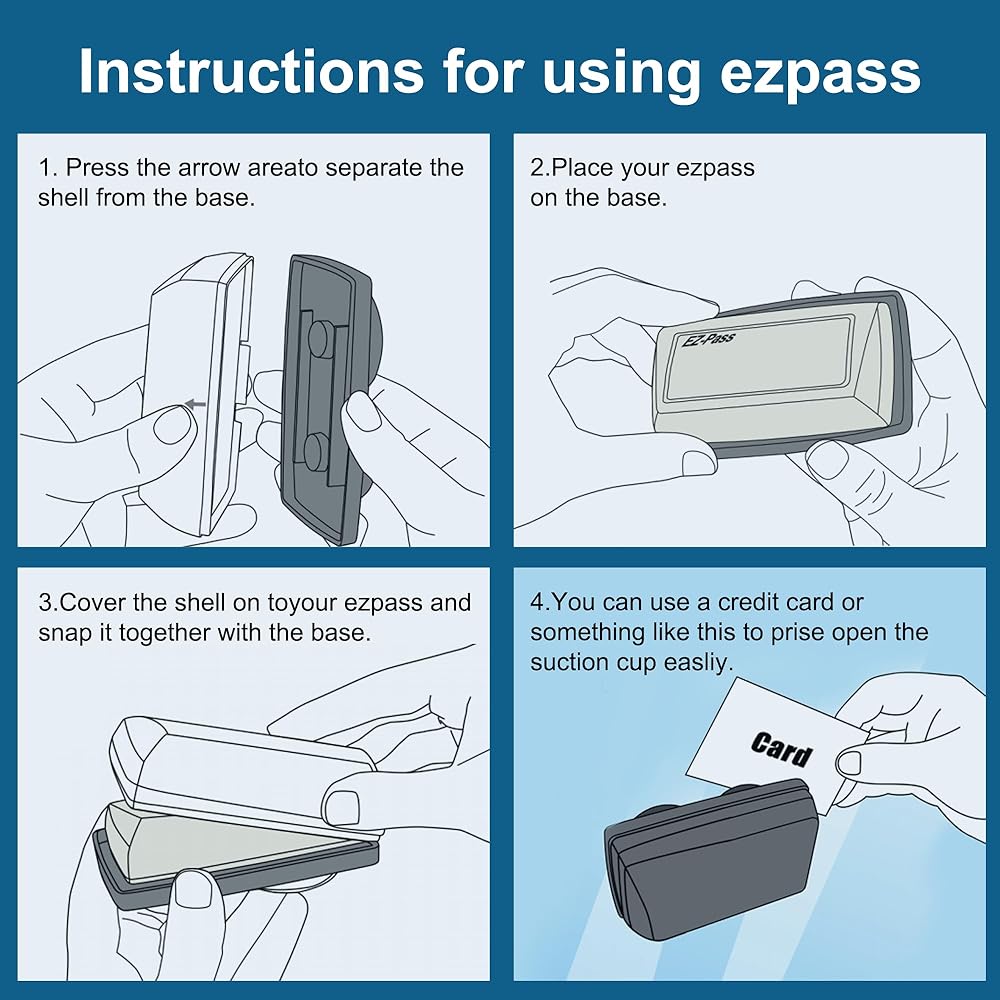 Instructions for using ezpass

1. Press the arrow areato separate the shell from the base.

2.Place your ezpass on the base.

EZ-Pass

3.Cover the shell on toyour ezpass and snap it together with the base.

4.You can use a credit card or something like this to prise open the suction cup easliy.

Card