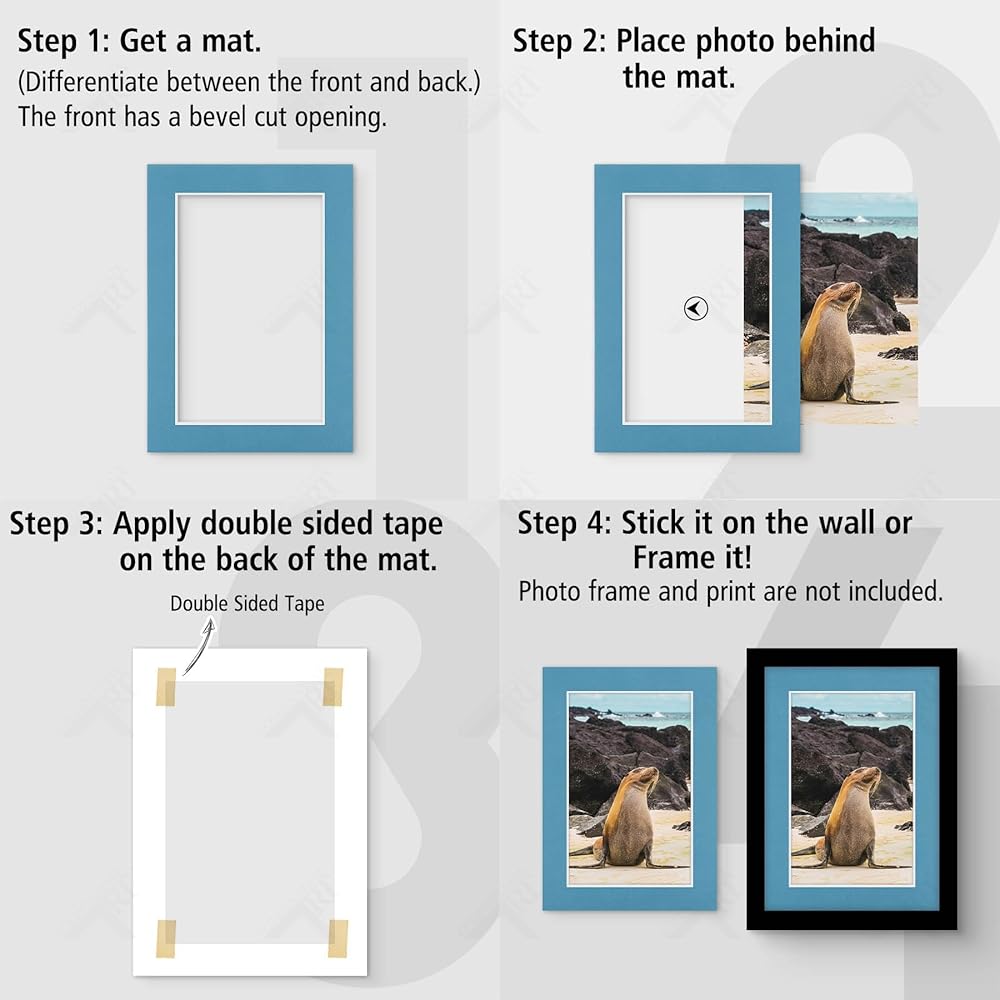 Step 1: Get a mat.
(Differentiate between the front and back.)
The front has a bevel cut opening.

Step 2: Place photo behind the mat.

Step 3: Apply double sided tape on the back of the mat.

Double Sided Tape

Step 4: Stick it on the wall or Frame it!
Photo frame and print are not included.