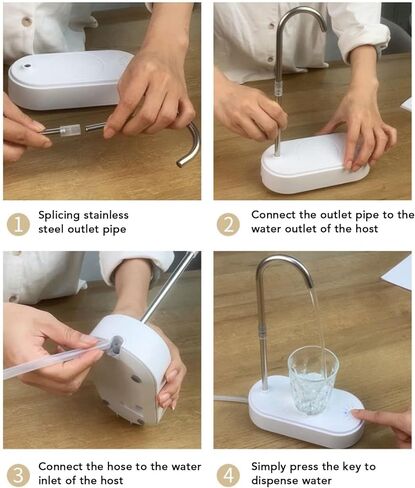 1 Splicing stainless steel outlet pipe

2 Connect the outlet pipe to the water outlet of the host

3 Connect the hose to the water inlet of the host

4 Simply press the key to dispense water