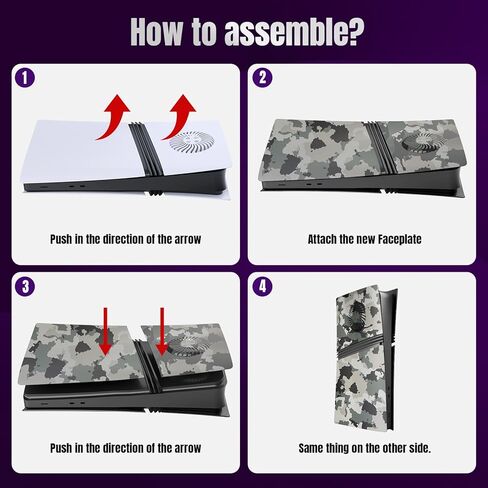 How to assemble?

1

Push in the direction of the arrow

2

Attach the new Faceplate

3

Push in the direction of the arrow

4

Same thing on the other side.