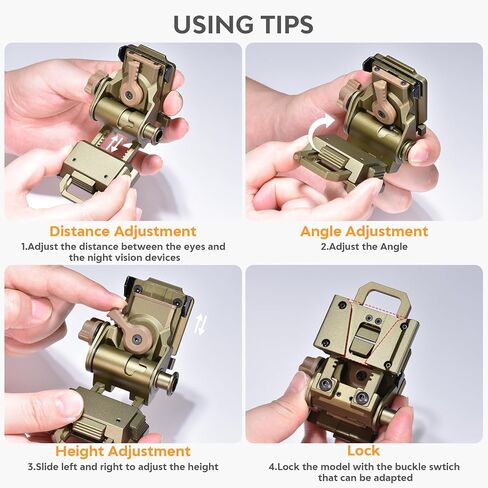 USING TIPS

Distance Adjustment
1.Adjust the distance between the eyes and the night vision devices

Angle Adjustment
2.Adjust the Angle

Height Adjustment
3.Slide left and right to adjust the height

Lock
4.Lock the model with the buckle swtich that can be adapted