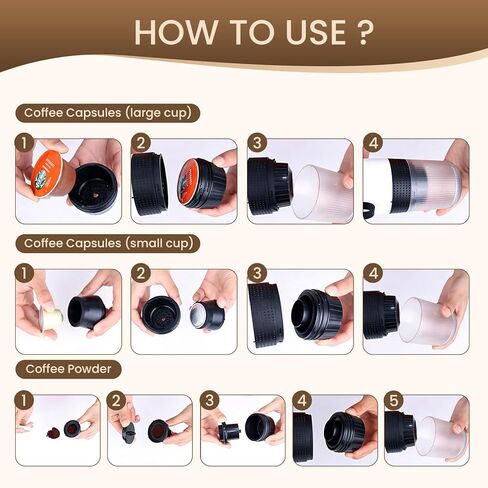 HOW TO USE ?

Coffee Capsules (large cup)

1

2

3

4

Coffee Capsules (small cup)

1

2

3

4

Coffee Powder

1

2

3

4

5