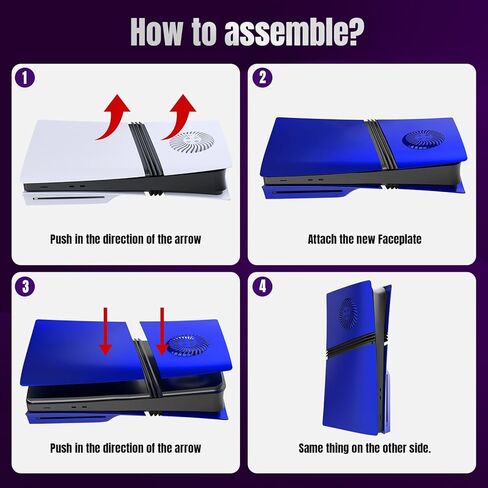 How to assemble?

1

Push in the direction of the arrow

2

Attach the new Faceplate

3

Push in the direction of the arrow

4

Same thing on the other side.