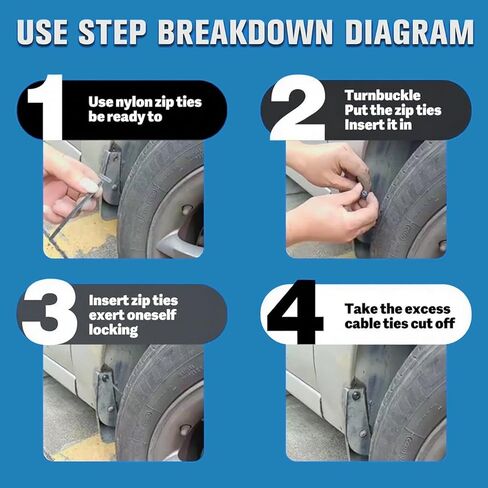 USE STEP BREAKDOWN DIAGRAM

1

Use nylon zip ties be ready to

2

Turnbuckle
Put the zip ties
Insert it in

3

Insert zip ties
exert oneself
locking

4

Take the excess
cable ties cut off