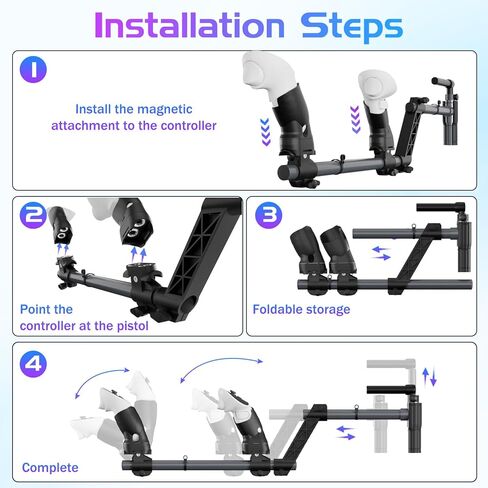 Installation Steps

1

Install the magnetic attachment to the controller

2

Point the controller at the pistol

3

Foldable storage

4

Complete