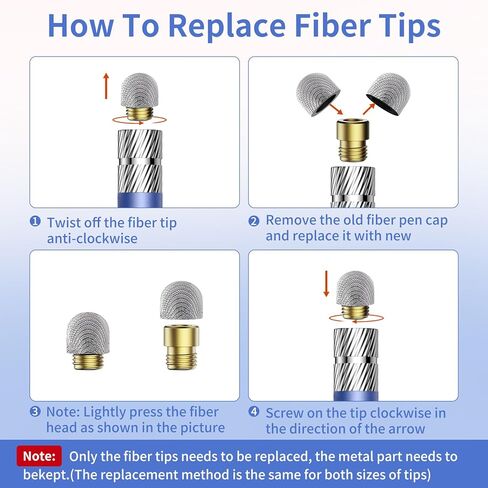 How To Replace Fiber Tips

❶ Twist off the fiber tip anti-clockwise

❷ Remove the old fiber pen cap and replace it with new

❸ Note: Lightly press the fiber head as shown in the picture

❹ Screw on the tip clockwise in the direction of the arrow

Note: Only the fiber tips needs to be replaced, the metal part needs to bekept.(The replacement method is the same for both sizes of tips)