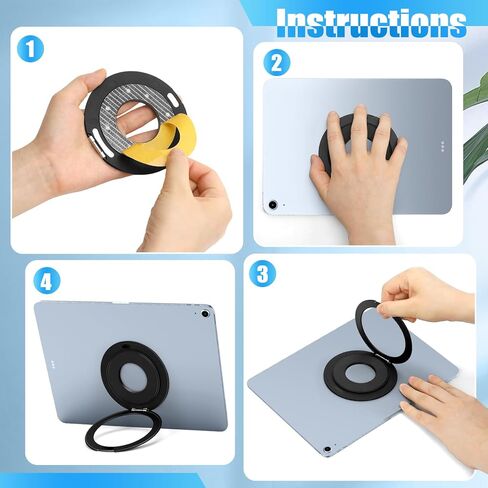 Instructions

1

2

4

3