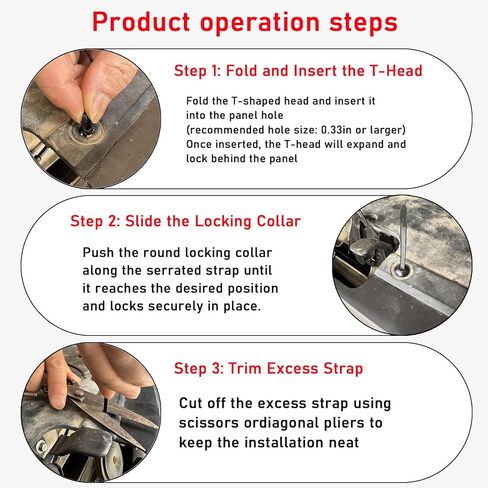 Product operation steps

Step 1: Fold and Insert the T-Head

Fold the T-shaped head and insert it into the panel hole (recommended hole size: 0.33in or larger) Once inserted, the T-head will expand and lock behind the panel

Step 2: Slide the Locking Collar

Push the round locking collar along the serrated strap until it reaches the desired position and locks securely in place.

Step 3: Trim Excess Strap

Cut off the excess strap using scissors ordiagonal pliers to keep the installation neat