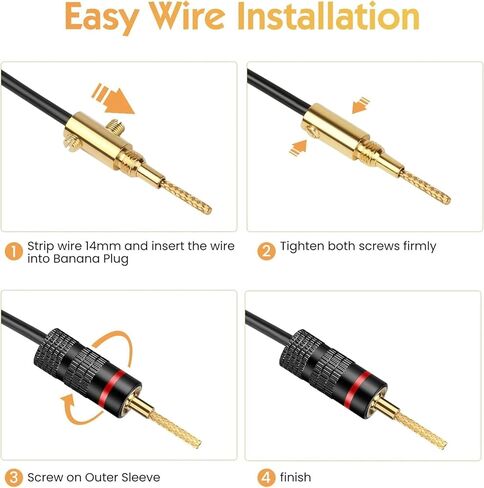 Easy Wire Installation

1 Strip wire 14mm and insert the wire into Banana Plug

2 Tighten both screws firmly

3 Screw on Outer Sleeve

4 finish