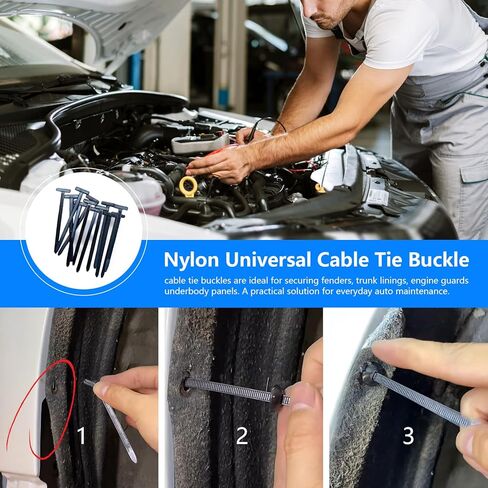 Nylon Universal Cable Tie Buckle

cable tie buckles are ideal for securing fenders, trunk linings, engine guards underbody panels. A practical solution for everyday auto maintenance.

1

2

3