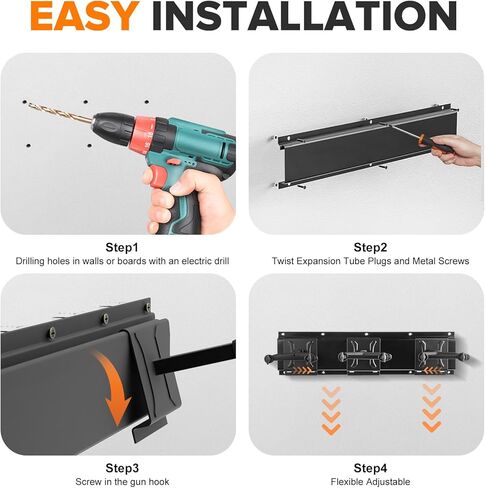 EASY INSTALLATION

Step1
Drilling holes in walls or boards with an electric drill

Step2
Twist Expansion Tube Plugs and Metal Screws

Step3
Screw in the gun hook

Step4
Flexible Adjustable