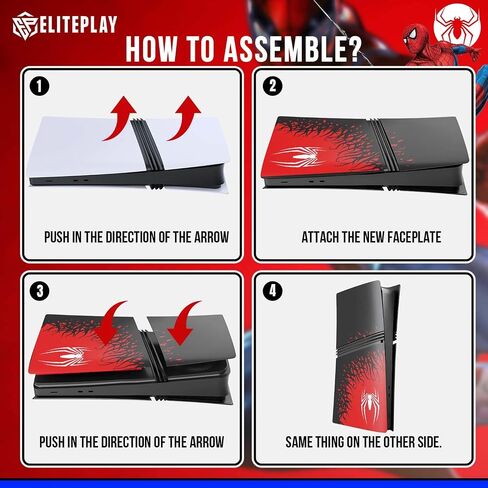 ELITEPLAY

HOW TO ASSEMBLE?

1

PUSH IN THE DIRECTION OF THE ARROW

2

ATTACH THE NEW FACEPLATE

3

PUSH IN THE DIRECTION OF THE ARROW

4

SAME THING ON THE OTHER SIDE.