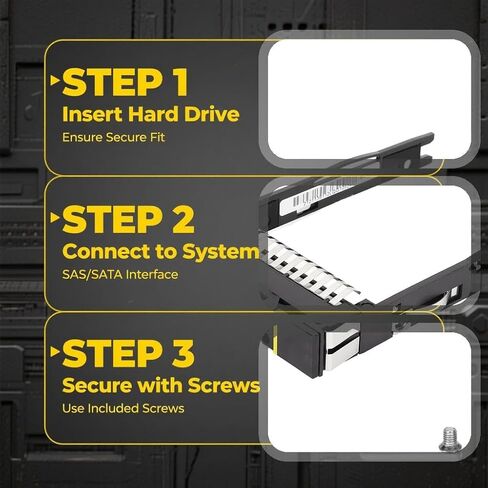 STEP 1
Insert Hard Drive
Ensure Secure Fit

STEP 2
Connect to System
SAS/SATA Interface

STEP 3
Secure with Screws
Use Included Screws